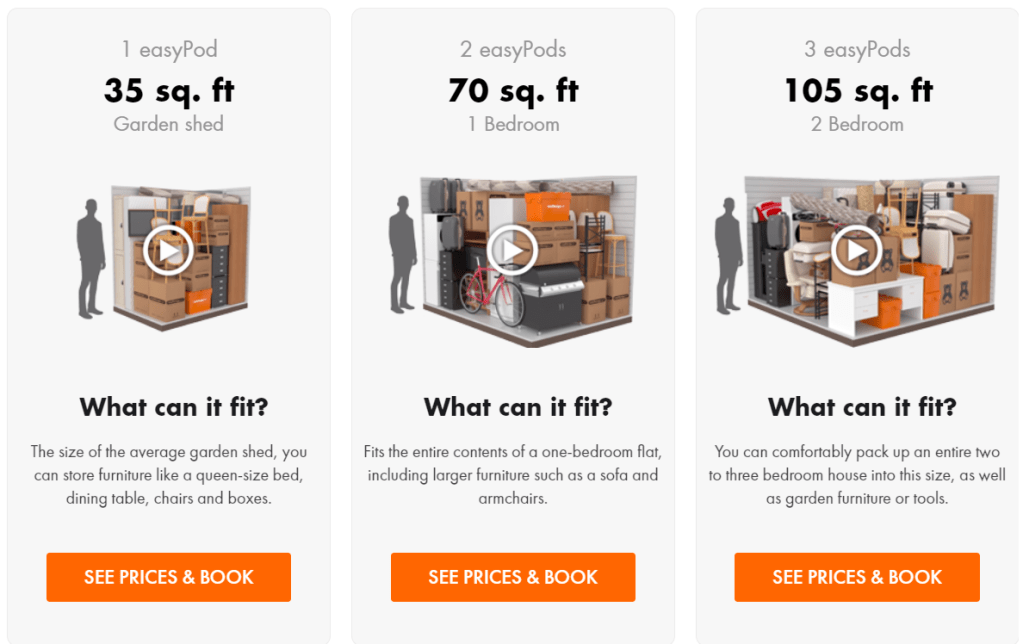 1 easyPod
35 sq. ft
Garden shed

What can it fit?

The size of the average garden shed, you can store furniture like a queen-size bed, dining table, chairs and boxes.

SEE PRICES & BOOK

2 easyPods
70 sq. ft
1 Bedroom

What can it fit?

Fits the entire contents of a one-bedroom flat, including larger furniture such as a sofa and armchairs.

SEE PRICES & BOOK

3 easyPods
105 sq. ft
2 Bedroom

What can it fit?

You can comfortably pack up an entire two to three bedroom house into this size, as well as garden furniture or tools.

SEE PRICES & BOOK